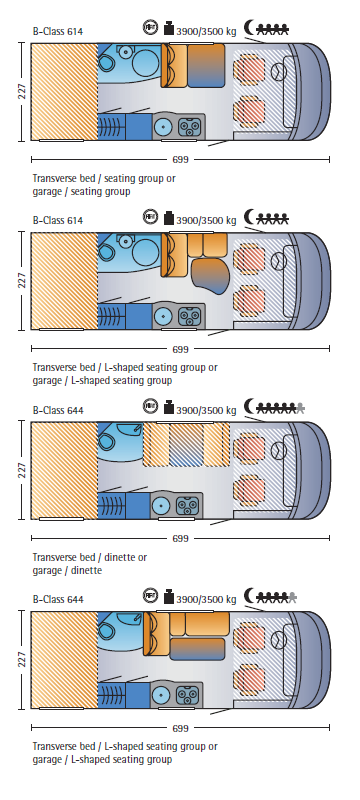 B-Class 614

3900/3500 kg

227

699

Transverse bed / seating group or garage / seating group

B-Class 614

3900/3500 kg

227

699

Transverse bed / L-shaped seating group or garage / L-shaped seating group

B-Class 644

3900/3500 kg

227

699

Transverse bed / dinette or garage / dinette

B-Class 644

3900/3500 kg

227

699

Transverse bed / L-shaped seating group or garage / L-shaped seating group